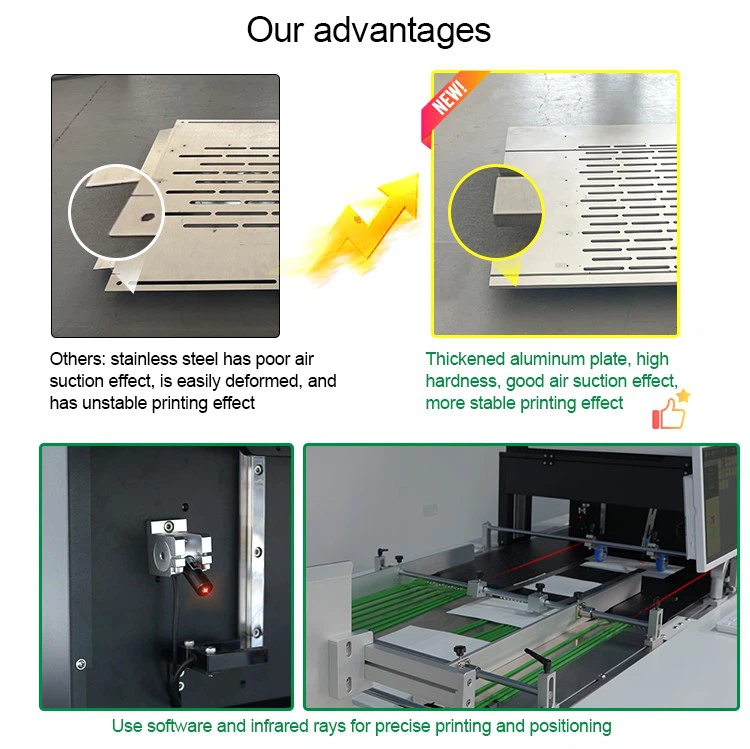 Our advantages

NEW!

Others: stainless steel has poor air suction effect, is easily deformed, and has unstable printing effect

Thickened aluminum plate, high hardness, good air suction effect, more stable printing effect

Use software and infrared rays for precise printing and positioning